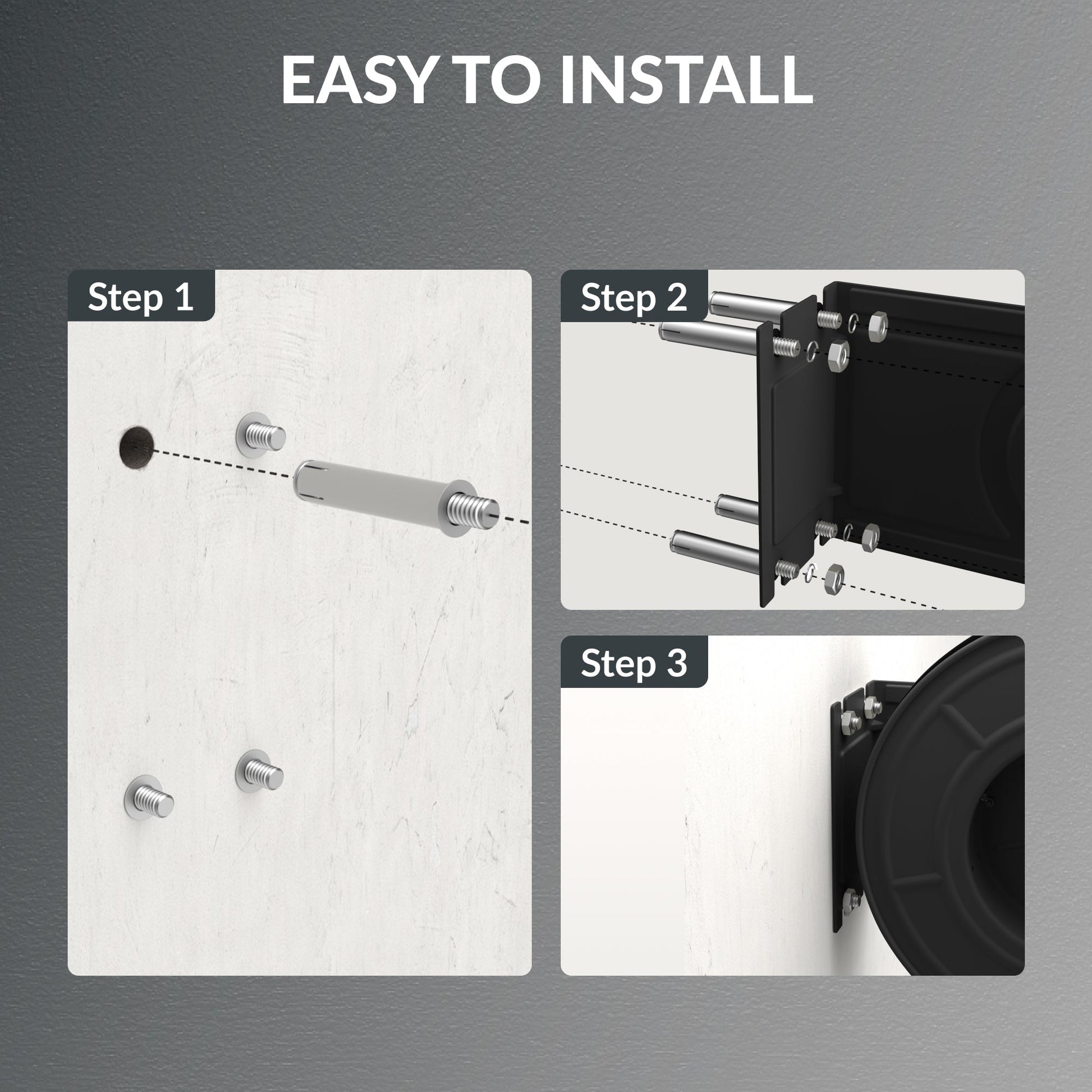 EASY TO INSTALL

Step 1

Step 2

Step 3