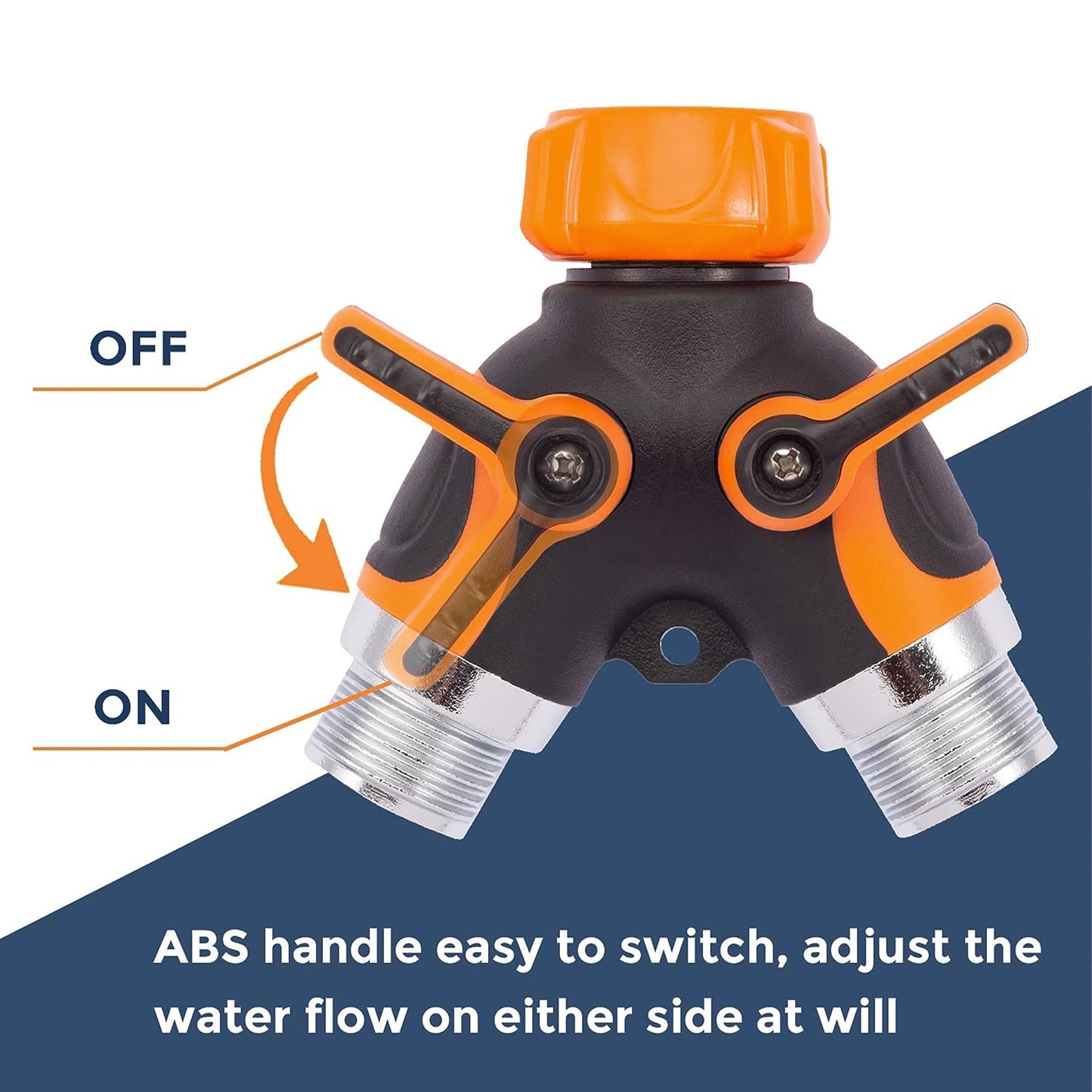 OFF

ON

ABS handle easy to switch, adjust the water flow on either side at will