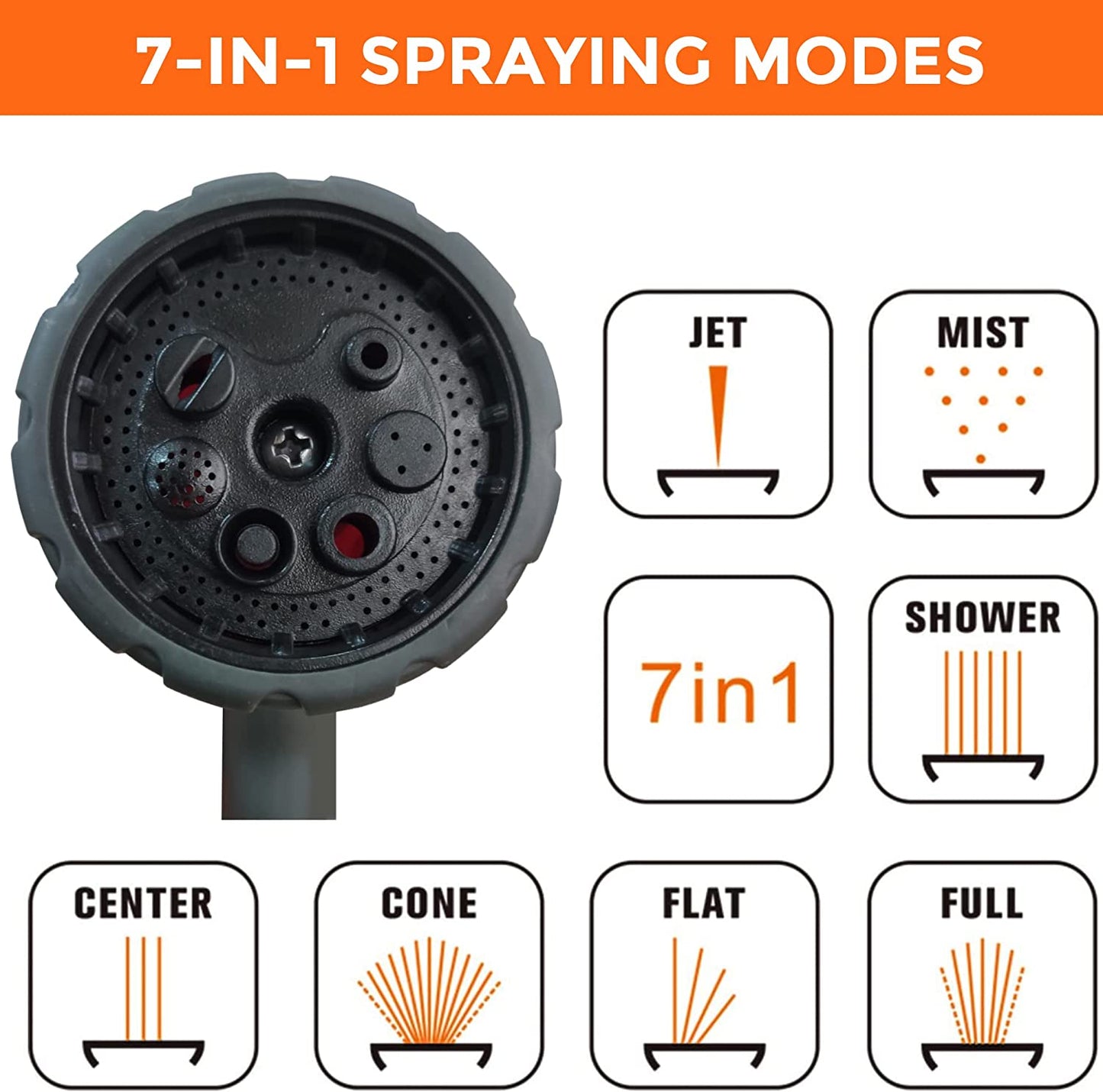 7-IN-1 SPRAYING MODES

JET

MIST

7in1

SHOWER

CENTER

CONE

FLAT

FULL