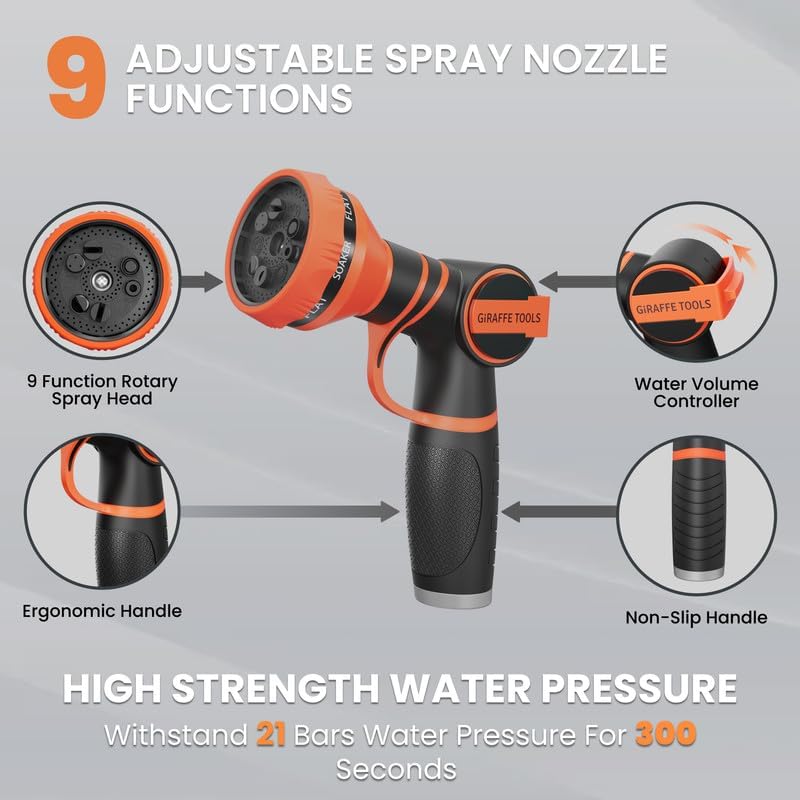 9 ADJUSTABLE SPRAY NOZZLE FUNCTIONS

FLAT

SOAKER

FLAT

GiRAFFE TOOLS

GiRAFFE TOOLS

9 Function Rotary Spray Head

Water Volume Controller

Ergonomic Handle

Non-Slip Handle

HIGH STRENGTH WATER PRESSURE

Withstand 21 Bars Water Pressure For 300 Seconds